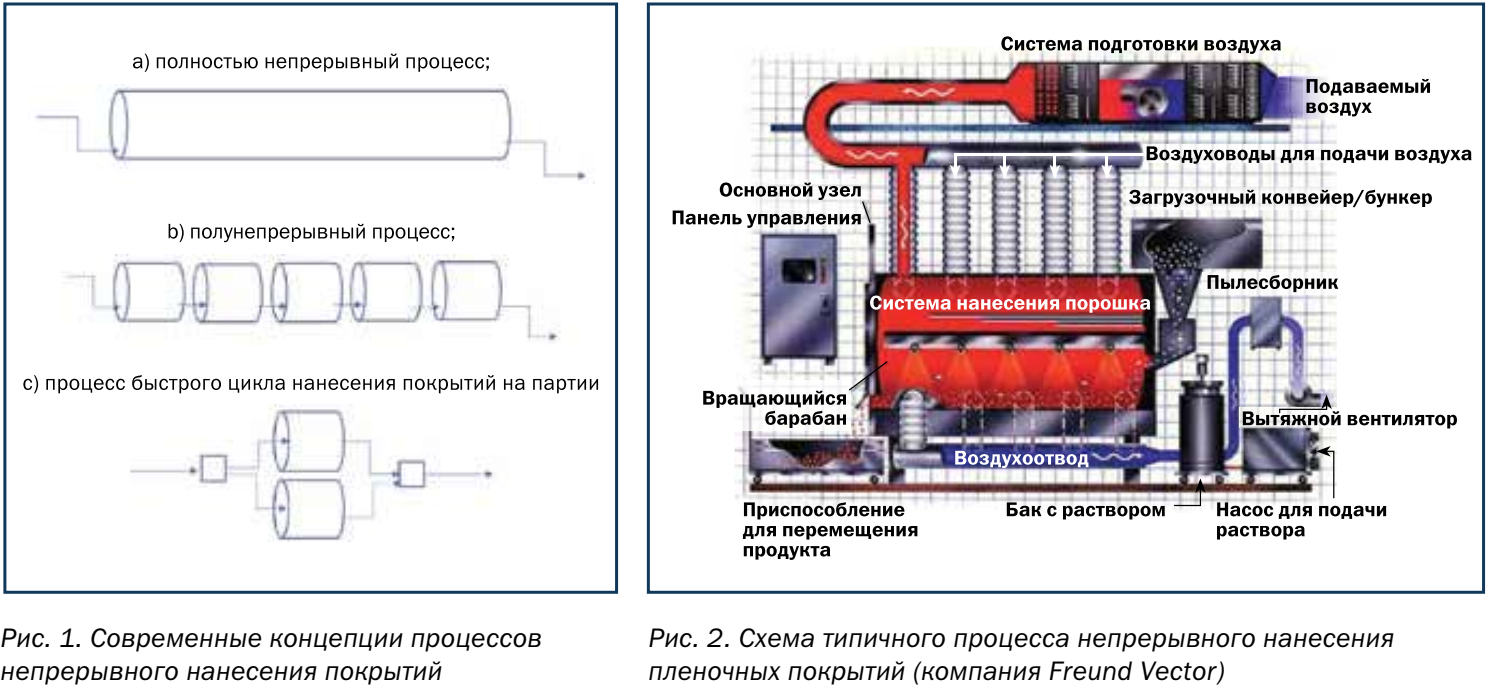 a) полностью непрерывный процесс;

b) полунепрерывный процесс;

c) процесс быстрого цикла нанесения покрытий на партии

Рис. 1. Современные концепции процессов непрерывного нанесения покрытий

Система подготовки воздуха

Подаваемый воздух

Воздуховоды для подачи воздуха

Основной узел

Панель управления

Загрузочный конвейер/бункер

Пылесборник

Система нанесения порошка

Вращающийся барабан

Вытяжной вентилятор

Воздухоотвод

Приспособление для перемещения продукта

Бак с раствором

Насос для подачи раствора

Рис. 2. Схема типичного процесса непрерывного нанесения пленочных покрытий (компания Freund Vector)