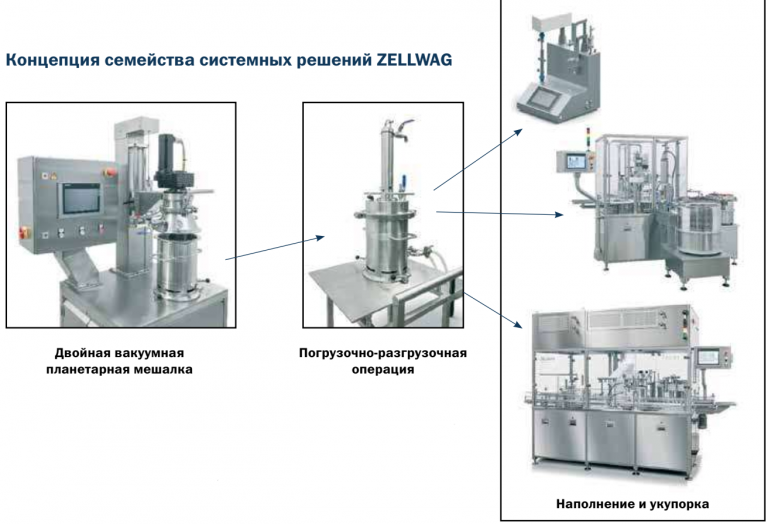 Концепция семейства системных решений ZELLWAG

Двойная вакуумная планетарная мешалка

Погрузочно-разгрузочная операция

Наполнение и укупорка